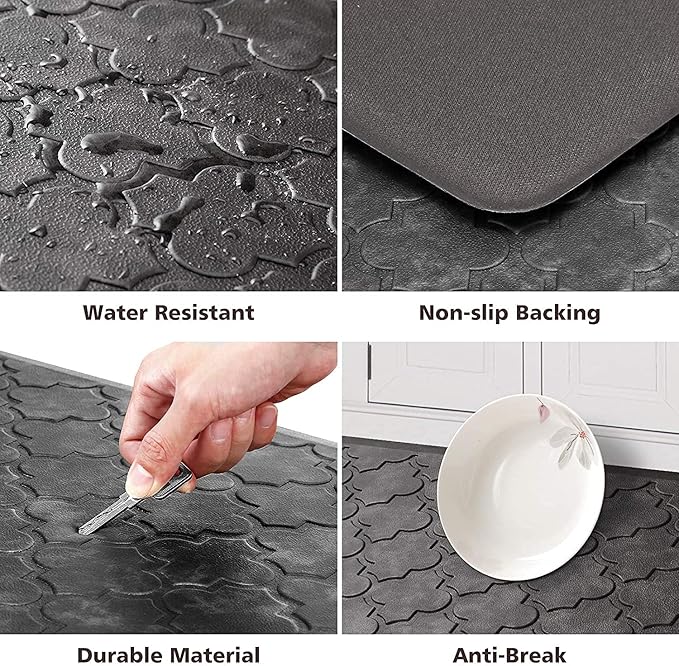 Water Resistant

Non-slip Backing

Durable Material

Anti-Break