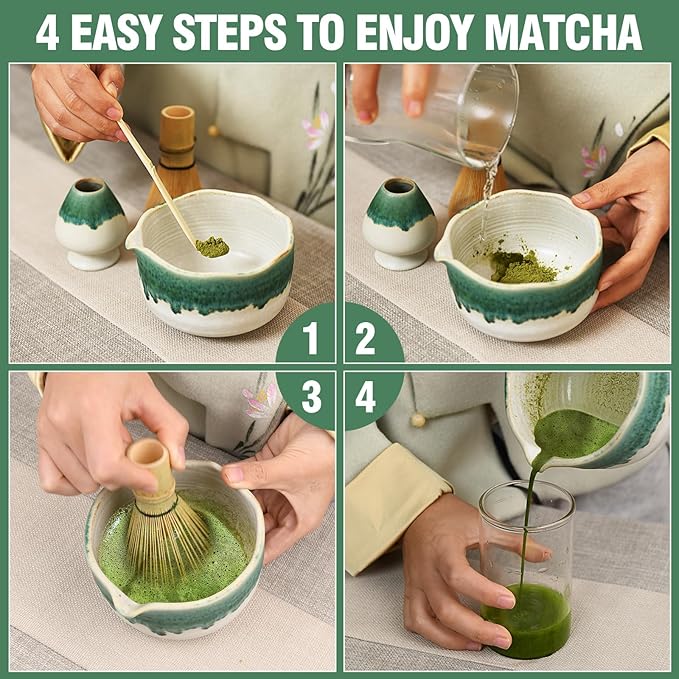 4 EASY STEPS TO ENJOY MATCHA

1

2

3

4