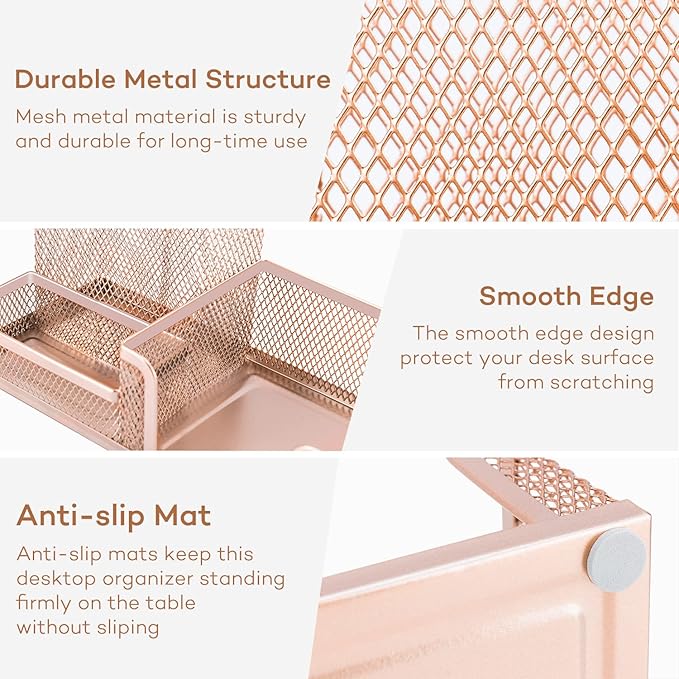 Durable Metal Structure

Mesh metal material is sturdy and durable for long-time use

Smooth Edge

The smooth edge design protect your desk surface from scratching

Anti-slip Mat

Anti-slip mats keep this desktop organizer standing firmly on the table without sliping