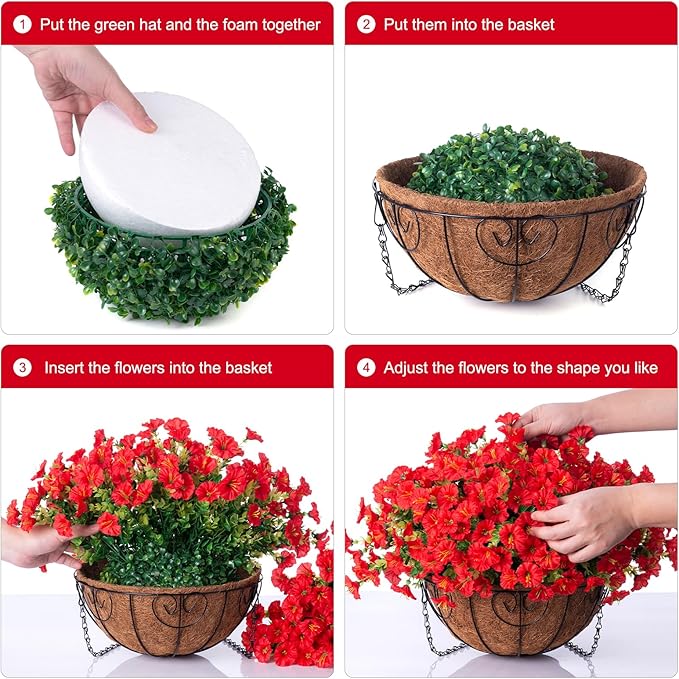 1 Put the green hat and the foam together

2 Put them into the basket

3 Insert the flowers into the basket

4 Adjust the flowers to the shape you like