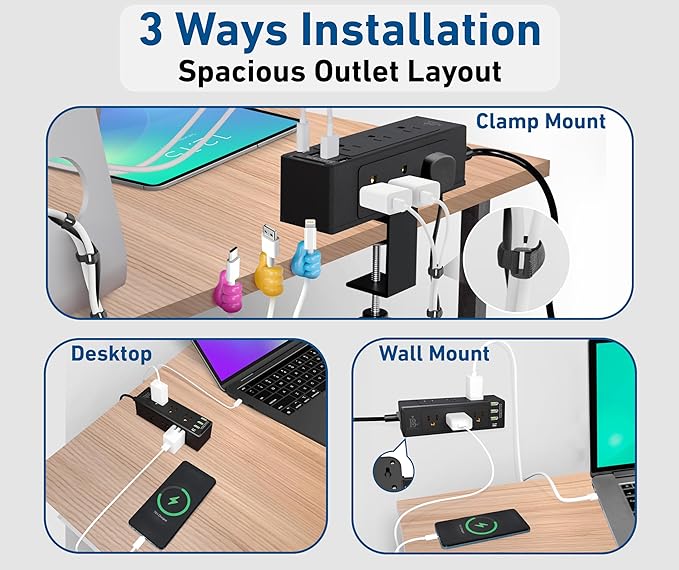 3 Ways Installation
Spacious Outlet Layout

Clamp Mount

Desktop

Wall Mount