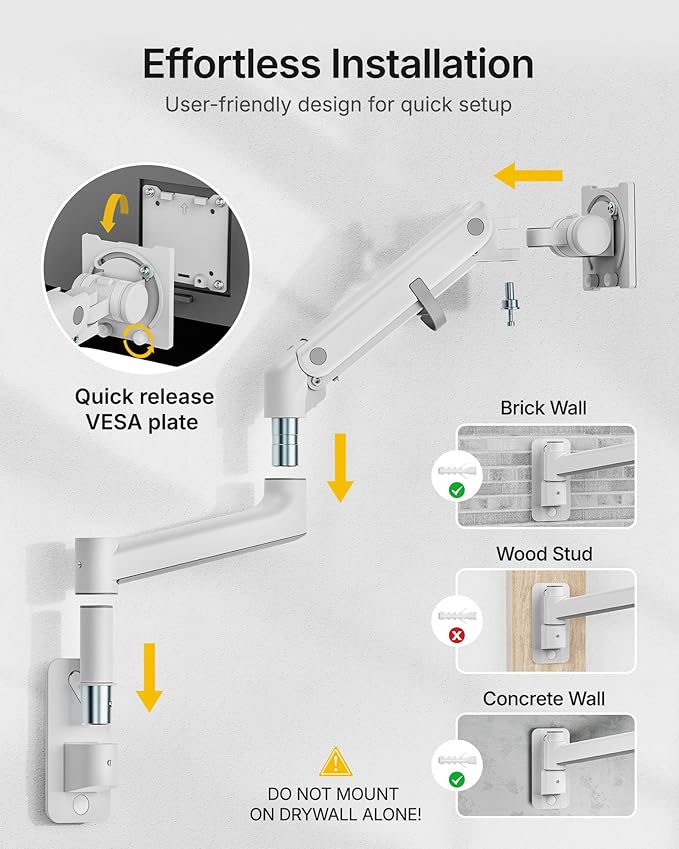 Effortless Installation
User-friendly design for quick setup

Quick release VESA plate

Brick Wall

Wood Stud

Concrete Wall

DO NOT MOUNT ON DRYWALL ALONE!