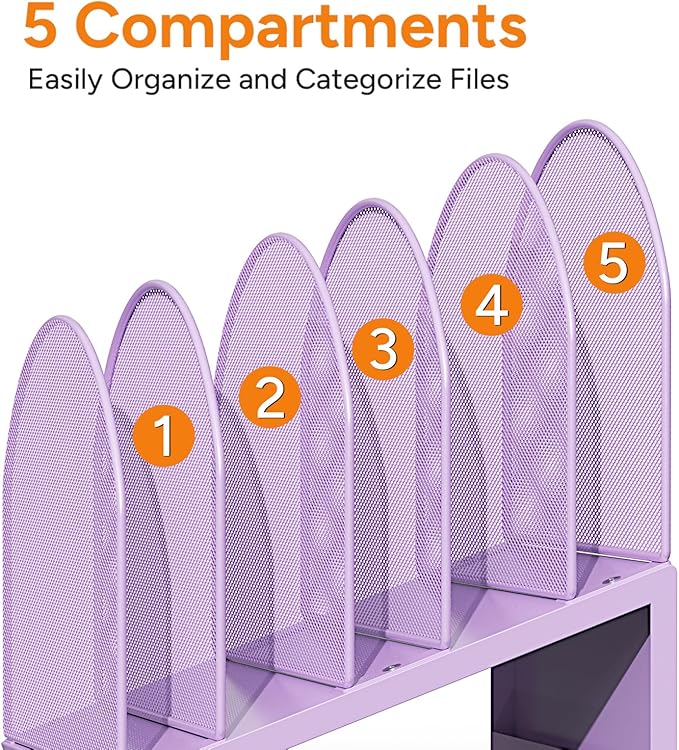 5 Compartments
Easily Organize and Categorize Files

1
2
3
4
5