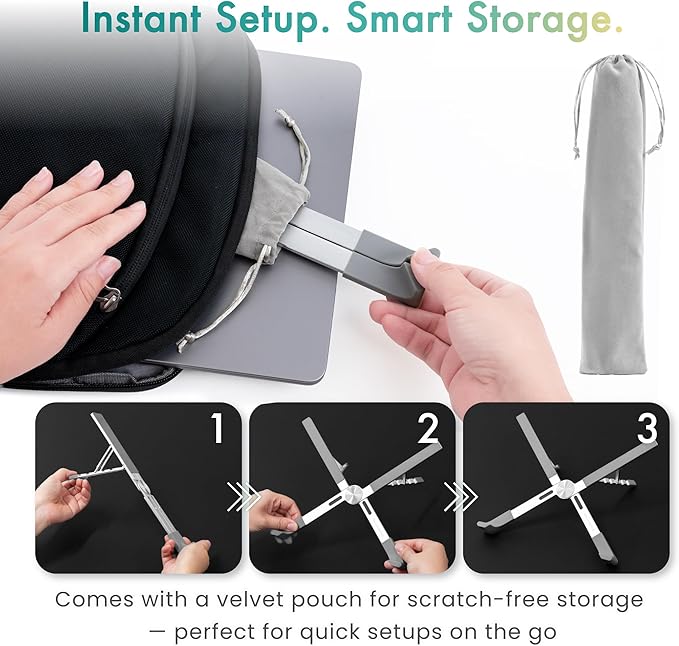 Instant Setup. Smart Storage.

1

2

3

Comes with a velvet pouch for scratch-free storage — perfect for quick setups on the go