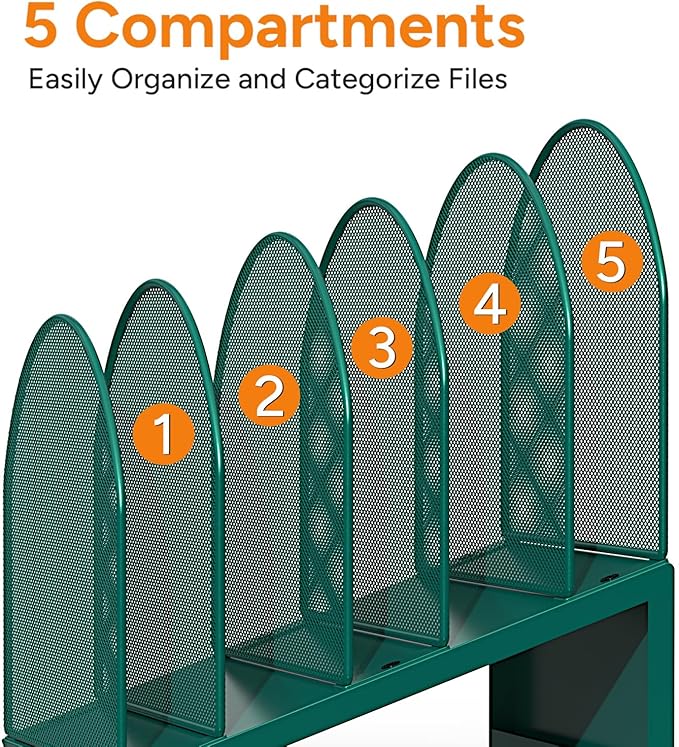 5 Compartments

Easily Organize and Categorize Files

1

2

3

4

5