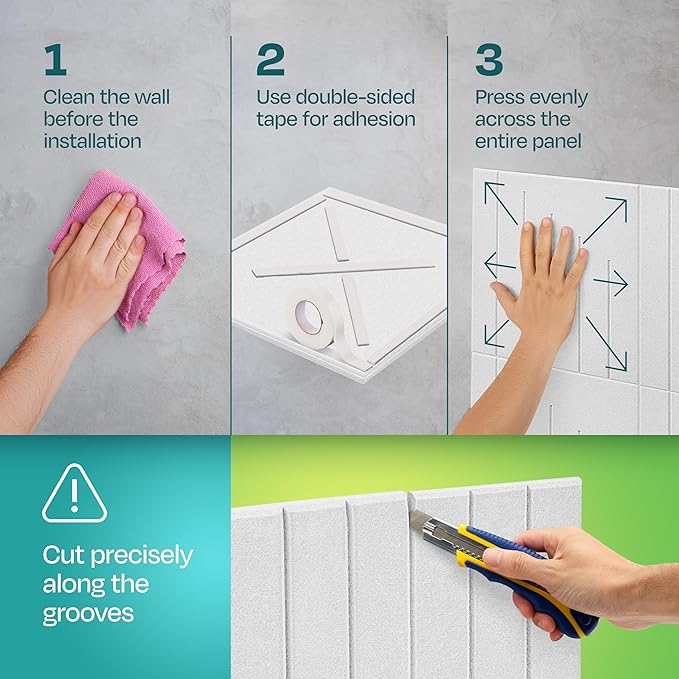 1
Clean the wall before the installation

2
Use double-sided tape for adhesion

3
Press evenly across the entire panel

Cut precisely along the grooves