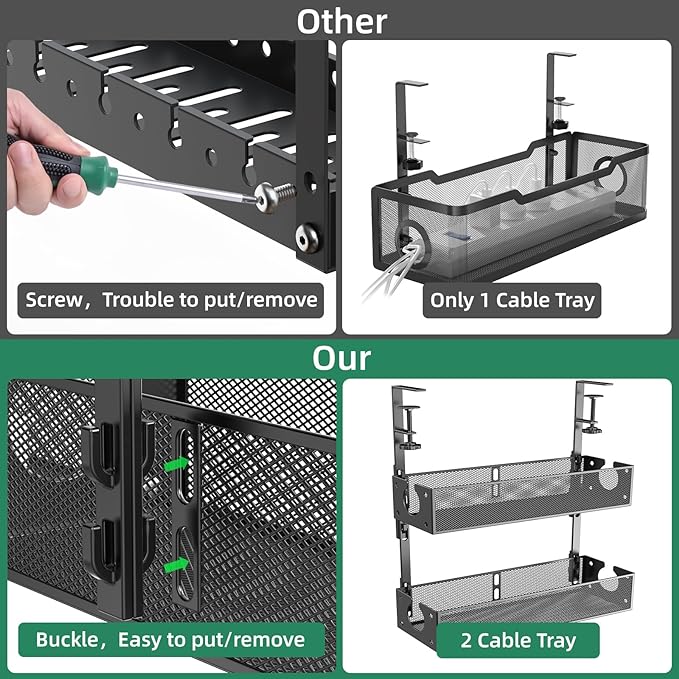 Other

Screw，Trouble to put/remove

Only 1 Cable Tray

Our

Buckle，Easy to put/remove

2 Cable Tray