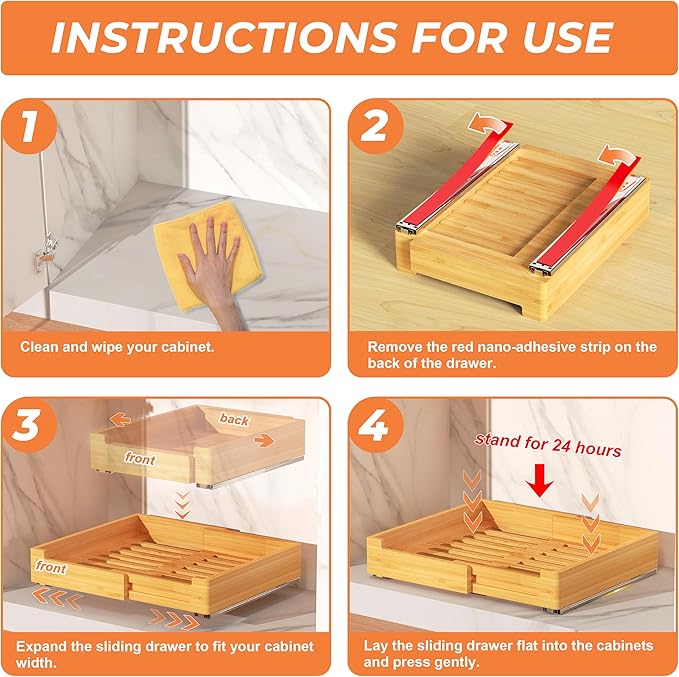 INSTRUCTIONS FOR USE

1

Clean and wipe your cabinet.

2

Remove the red nano-adhesive strip on the back of the drawer.

3

back

front

front

Expand the sliding drawer to fit your cabinet width.

4

stand for 24 hours

Lay the sliding drawer flat into the cabinets and press gently.