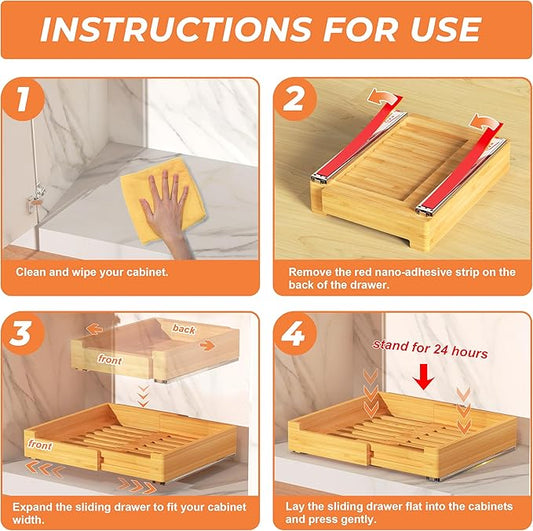 INSTRUCTIONS FOR USE

1

Clean and wipe your cabinet.

2

Remove the red nano-adhesive strip on the back of the drawer.

3

back

front

front

Expand the sliding drawer to fit your cabinet width.

4

stand for 24 hours

Lay the sliding drawer flat into the cabinets and press gently.