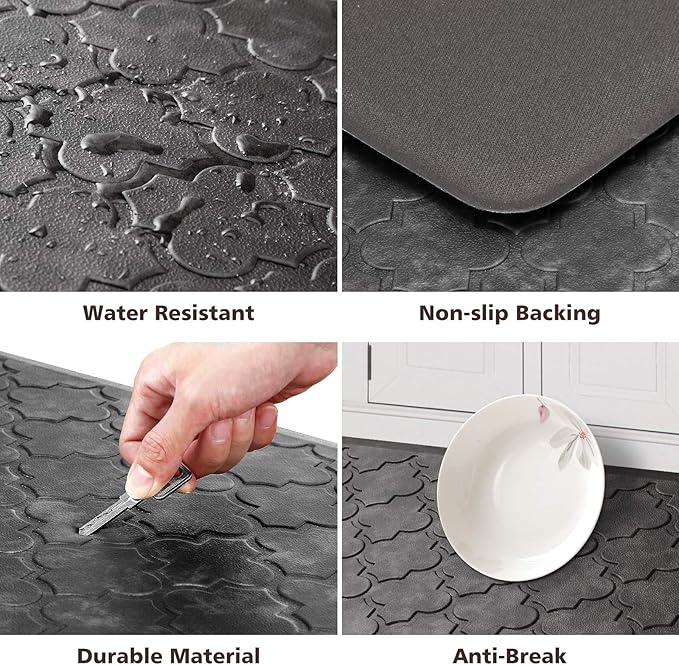 Water Resistant

Non-slip Backing

Durable Material

Anti-Break