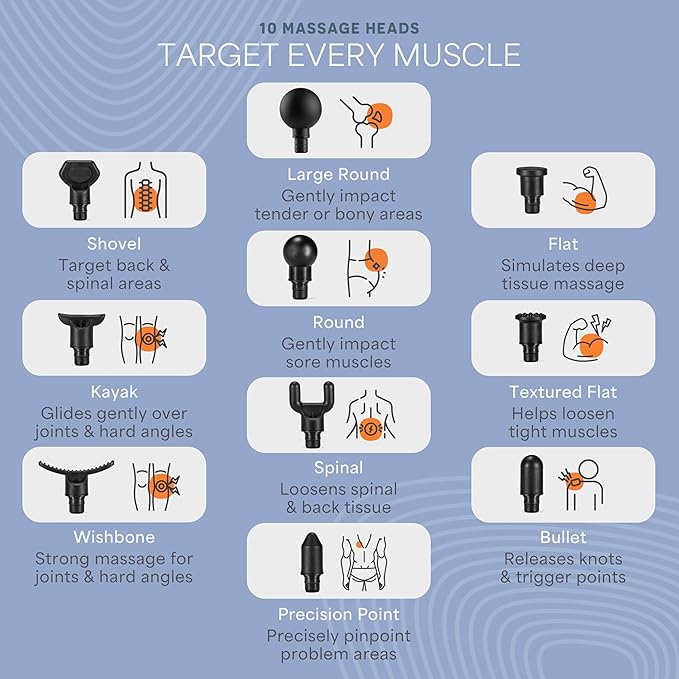 10 MASSAGE HEADS
TARGET EVERY MUSCLE

Shovel
Target back & spinal areas

Kayak
Glides gently over joints & hard angles

Wishbone
Strong massage for joints & hard angles

Large Round
Gently impact tender or bony areas

Round
Gently impact sore muscles

Spinal
Loosens spinal & back tissue

Precision Point
Precisely pinpoint problem areas

Flat
Simulates deep tissue massage

Textured Flat
Helps loosen tight muscles

Bullet
Releases knots & trigger points