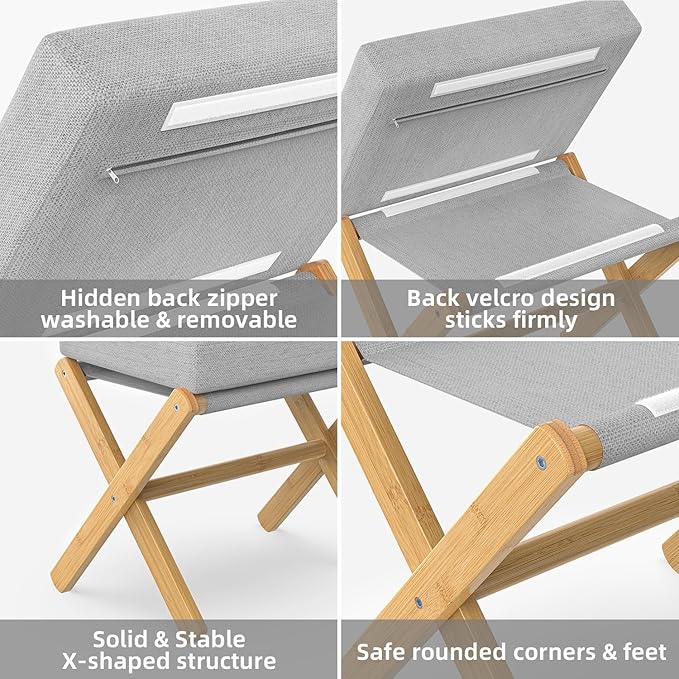 Hidden back zipper
washable & removable

Back velcro design
sticks firmly

Solid & Stable
X-shaped structure

Safe rounded corners & feet