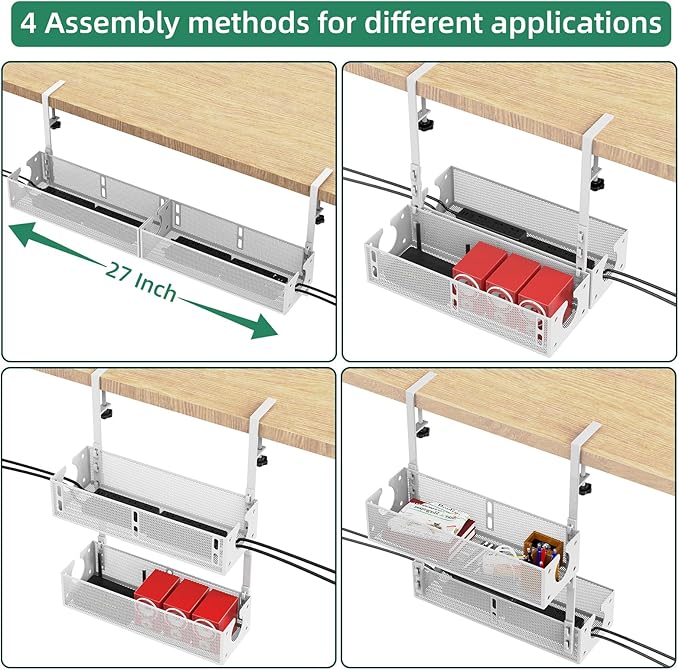 4 Assembly methods for different applications

27 Inch