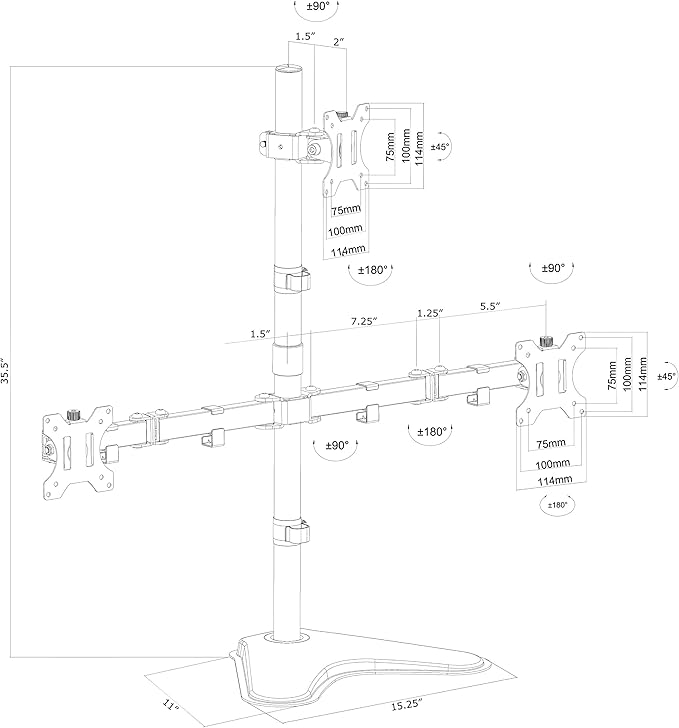 ±90°

1.5″

2″

75mm
100mm
114mm

±45°

75mm
100mm
114mm

±180°

±90°

35.5″

1.5″

7.25″

1.25″

5.5″

75mm
100mm
114mm

±45°

±90°

±180°

75mm
100mm
114mm

±180°

11″

15.25″