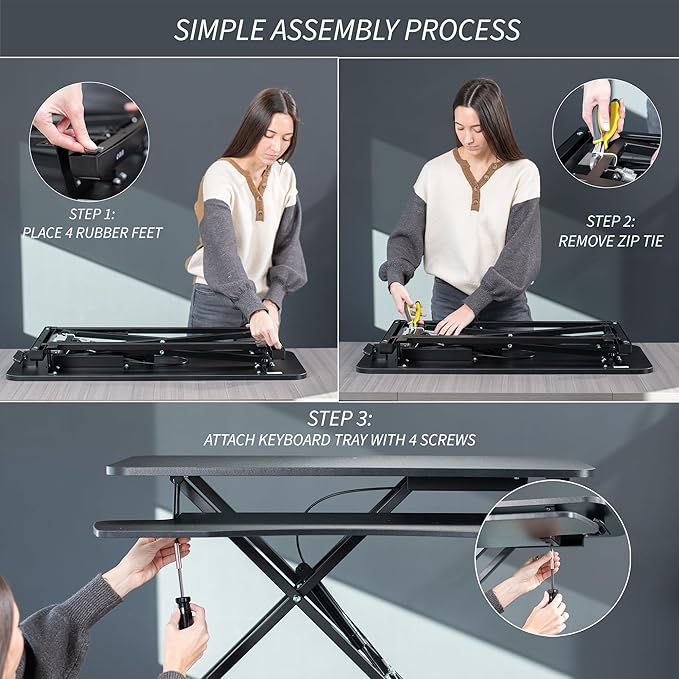 SIMPLE ASSEMBLY PROCESS

STEP 1:
PLACE 4 RUBBER FEET

STEP 2:
REMOVE ZIP TIE

STEP 3:
ATTACH KEYBOARD TRAY WITH 4 SCREWS