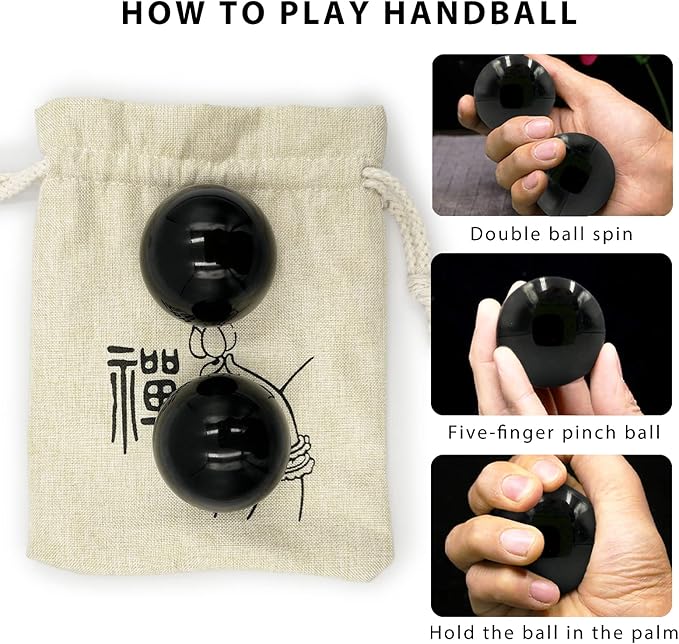 HOW TO PLAY HANDBALL

禪

Double ball spin

Five-finger pinch ball

Hold the ball in the palm