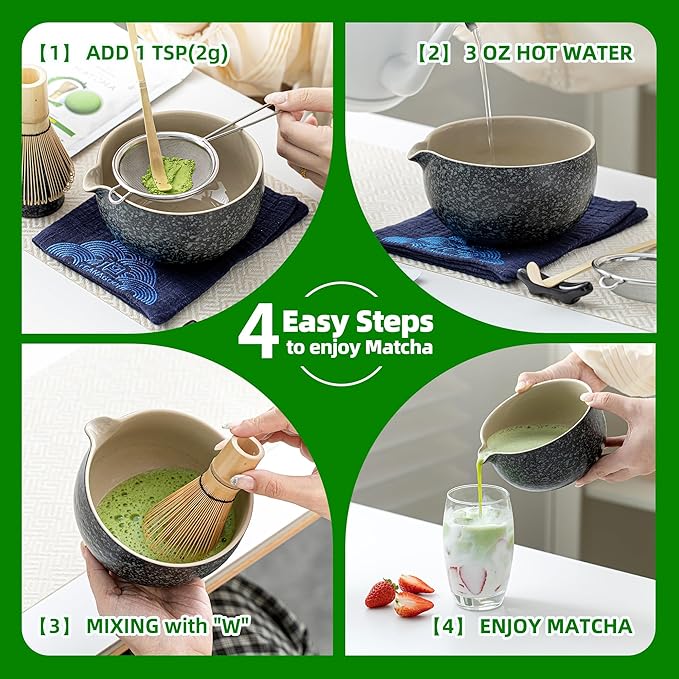 【1】 ADD 1 TSP(2g)

【2】 3 OZ HOT WATER

4 Easy Steps
to enjoy Matcha

【3】 MIXING with "W"

【4】 ENJOY MATCHA