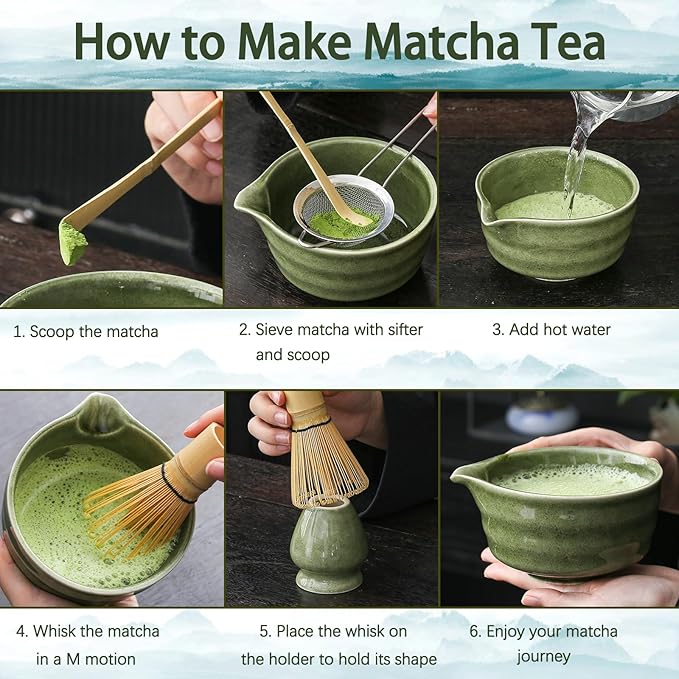 How to Make Matcha Tea

1. Scoop the matcha

2. Sieve matcha with sifter and scoop

3. Add hot water

4. Whisk the matcha in a M motion

5. Place the whisk on the holder to hold its shape

6. Enjoy your matcha journey