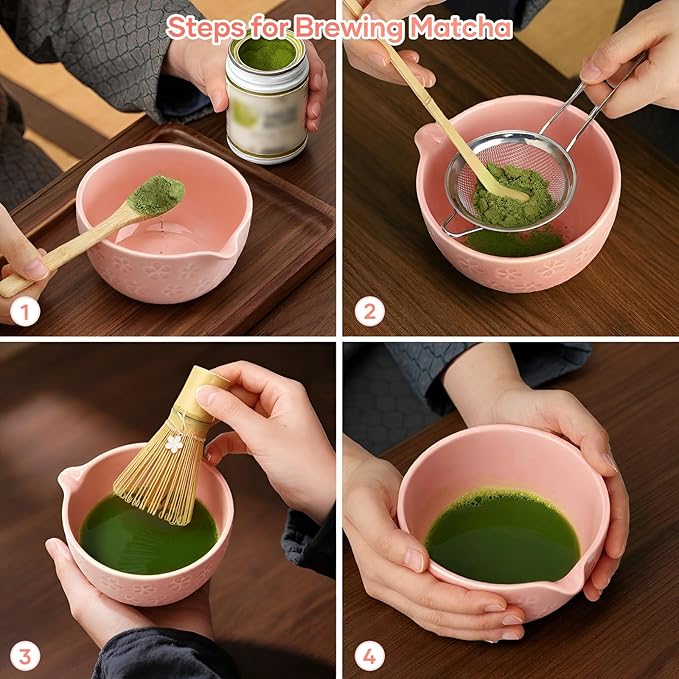 Steps for Brewing Matcha

1

2

3

4