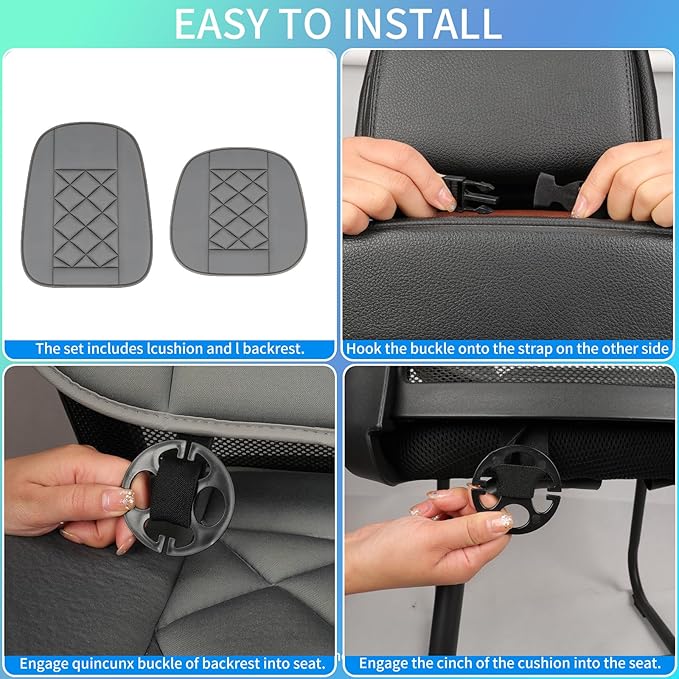 EASY TO INSTALL

The set includes lcushion and l backrest.

Hook the buckle onto the strap on the other side

Engage quincunx buckle of backrest into seat.

Engage the cinch of the cushion into the seat.