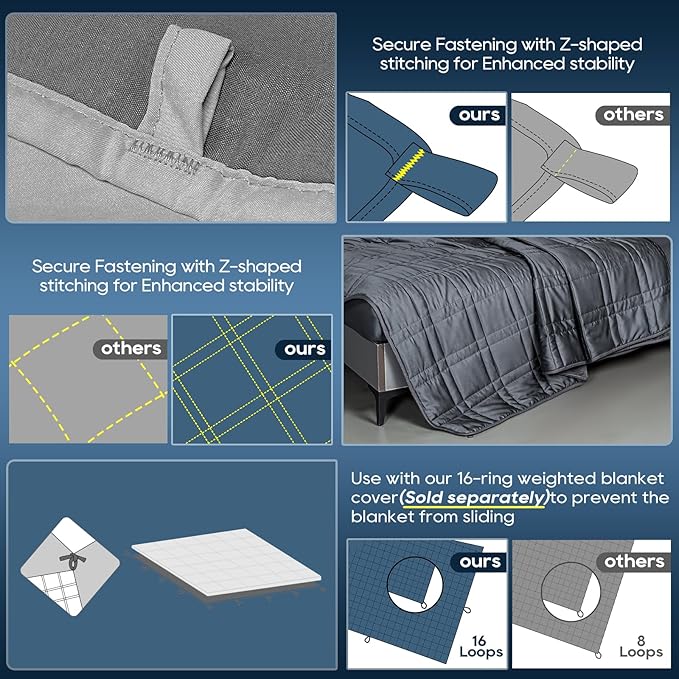 Secure Fastening with Z-shaped stitching for Enhanced stability

ours

others

Secure Fastening with Z-shaped stitching for Enhanced stability

others

ours

Use with our 16-ring weighted blanket cover(Sold separately)to prevent the blanket from sliding

ours

16 Loops

others

8 Loops