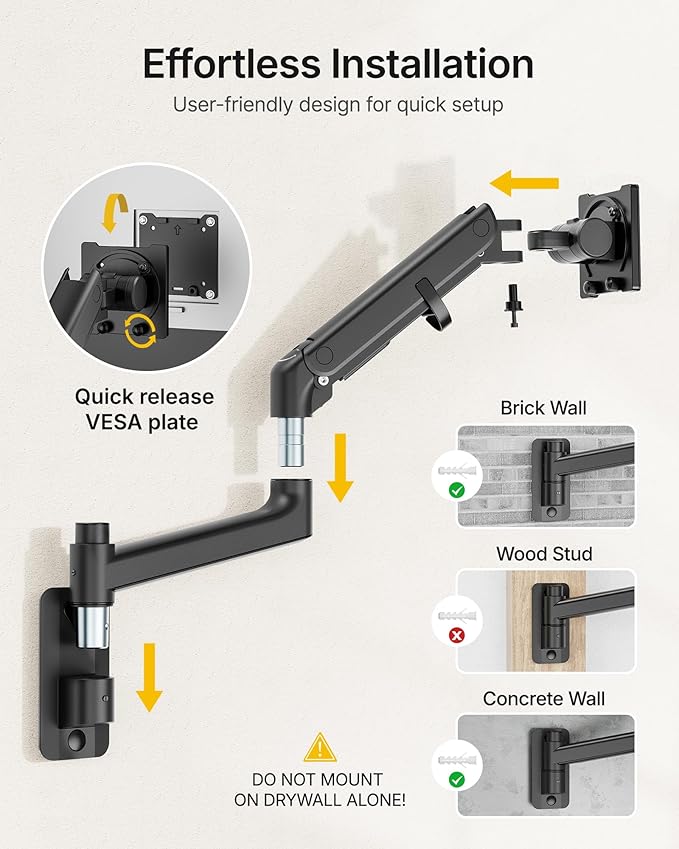 Effortless Installation
User-friendly design for quick setup

Quick release VESA plate

Brick Wall

Wood Stud

Concrete Wall

DO NOT MOUNT ON DRYWALL ALONE!