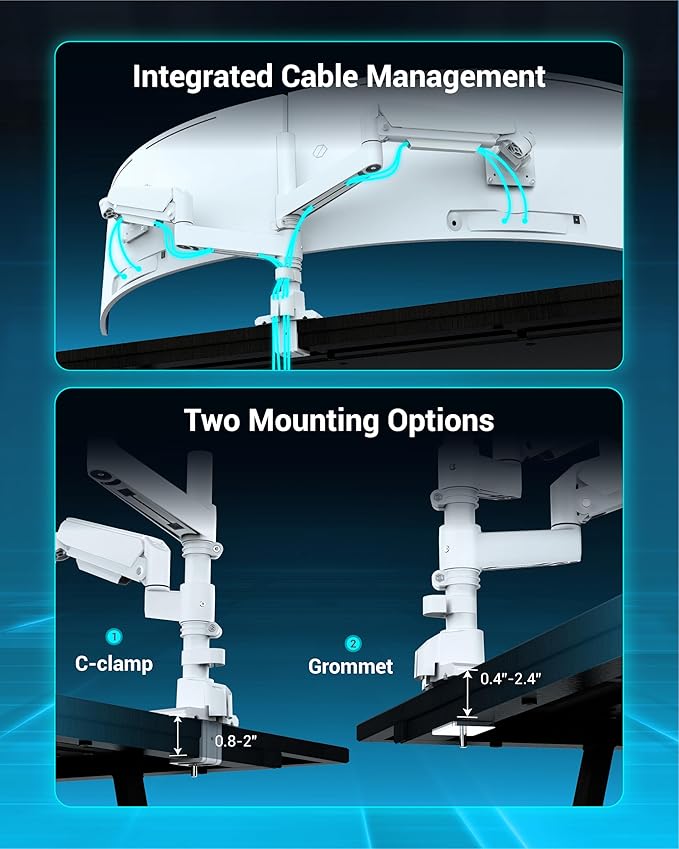 Integrated Cable Management

Two Mounting Options

1
C-clamp

0.8-2"

2
Grommet

0.4"-2.4"