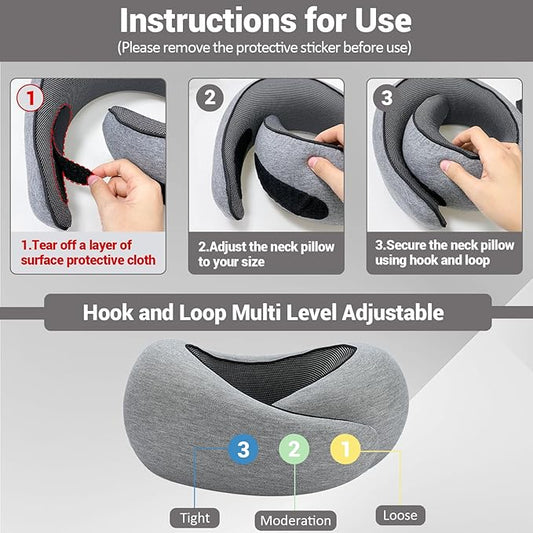 Instructions for Use
(Please remove the protective sticker before use)

1

1.Tear off a layer of surface protective cloth

2

2.Adjust the neck pillow to your size

3

3.Secure the neck pillow using hook and loop

Hook and Loop Multi Level Adjustable

3 2 1

Tight

Moderation

Loose