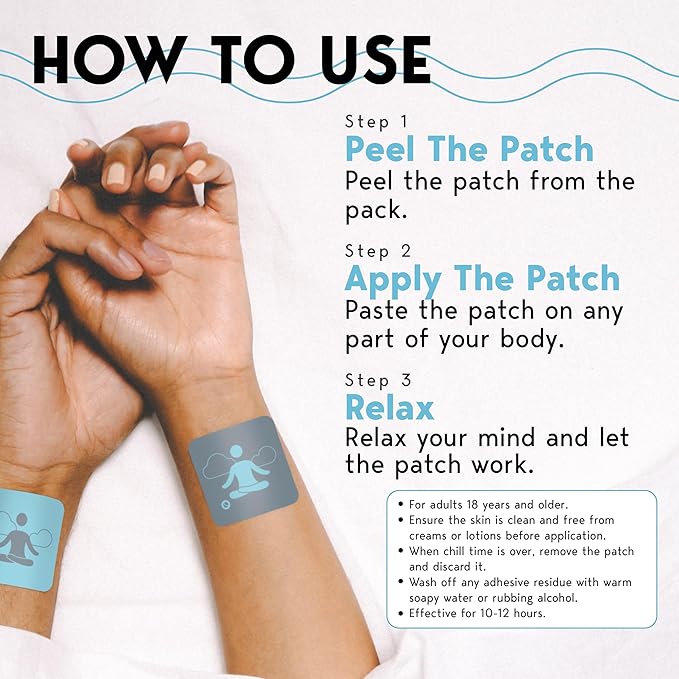 HOW TO USE

Step 1
Peel The Patch
Peel the patch from the pack.

Step 2
Apply The Patch
Paste the patch on any part of your body.

Step 3
Relax
Relax your mind and let the patch work.

• For adults 18 years and older.
• Ensure the skin is clean and free from creams or lotions before application.
• When chill time is over, remove the patch and discard it.
• Wash off any adhesive residue with warm soapy water or rubbing alcohol.
• Effective for 10-12 hours.