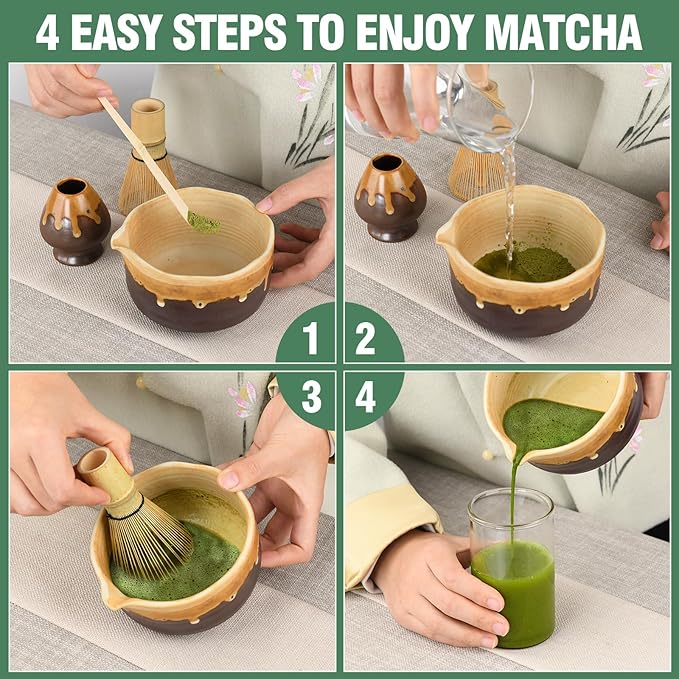 4 EASY STEPS TO ENJOY MATCHA

1

2

3

4