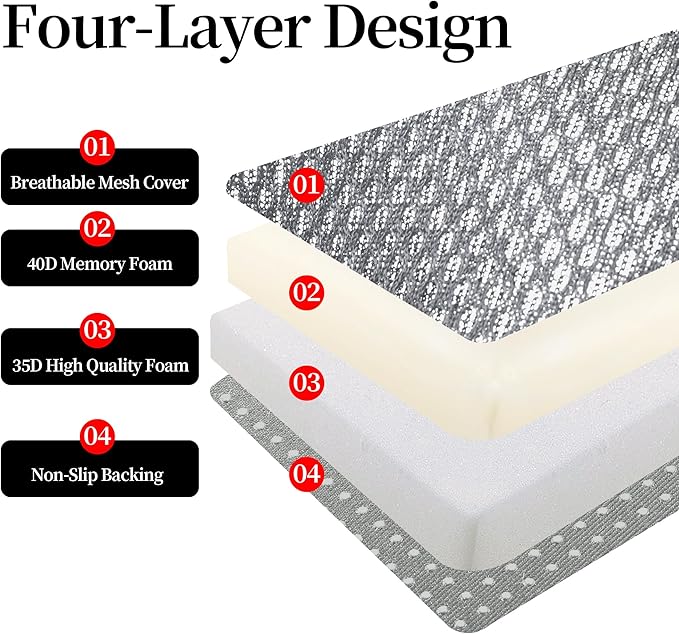 Four-Layer Design

01
Breathable Mesh Cover

02
40D Memory Foam

03
35D High Quality Foam

04
Non-Slip Backing

01

02

03

04