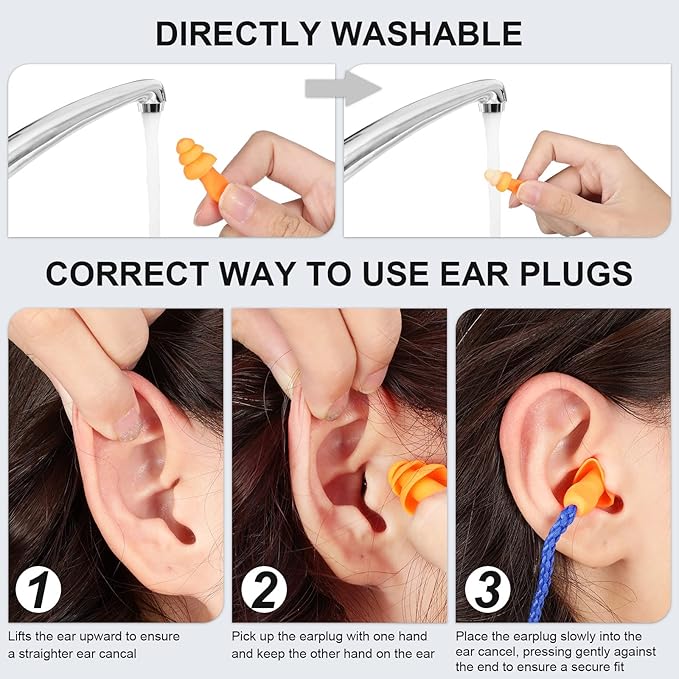 DIRECTLY WASHABLE

CORRECT WAY TO USE EAR PLUGS

1

Lifts the ear upward to ensure a straighter ear cancal

2

Pick up the earplug with one hand and keep the other hand on the ear

3

Place the earplug slowly into the ear cancel, pressing gently against the end to ensure a secure fit