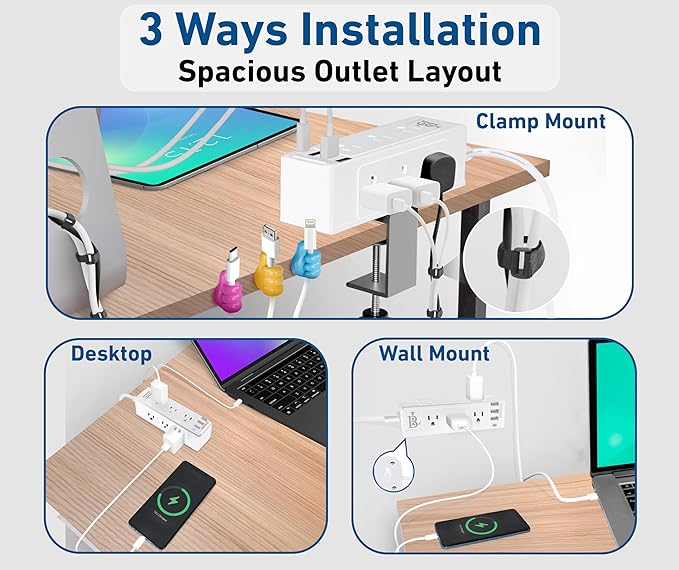 3 Ways Installation
Spacious Outlet Layout

Clamp Mount

Desktop

Wall Mount