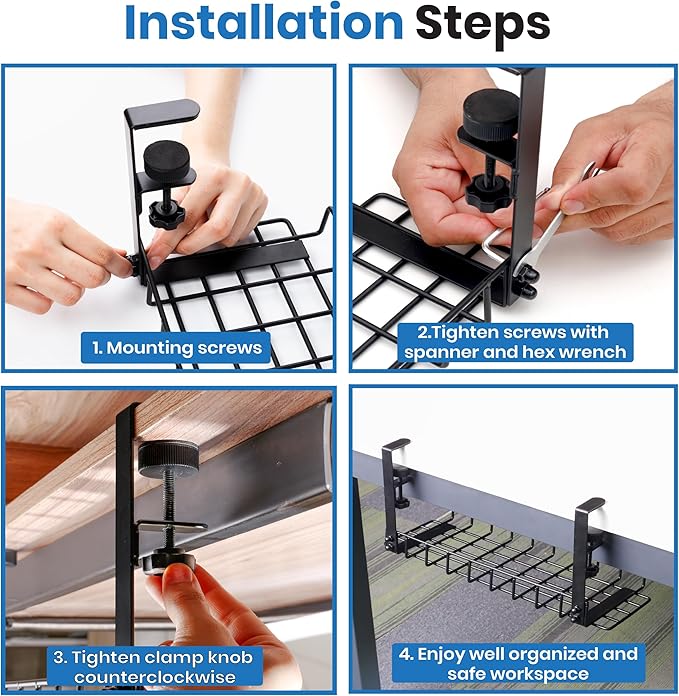 Installation Steps

1. Mounting screws

2.Tighten screws with spanner and hex wrench

3. Tighten clamp knob counterclockwise

4. Enjoy well organized and safe workspace