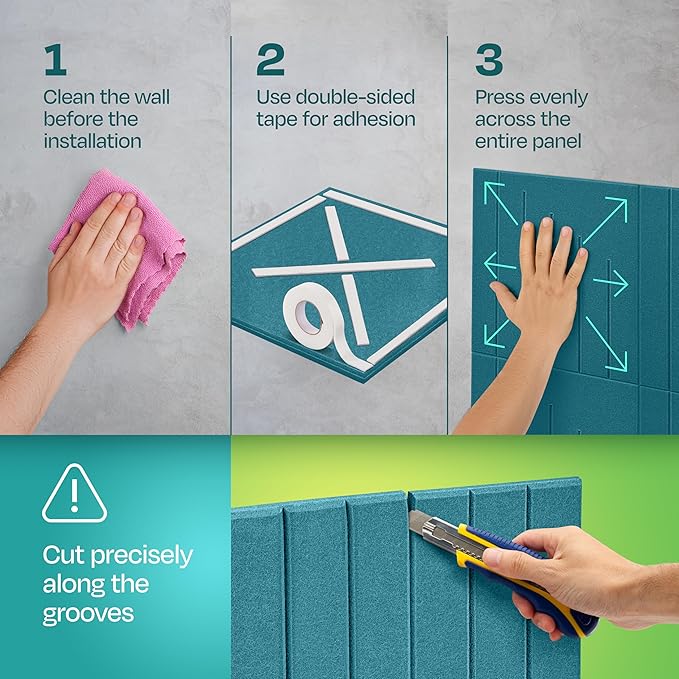 1
Clean the wall before the installation

2
Use double-sided tape for adhesion

3
Press evenly across the entire panel

Cut precisely along the grooves