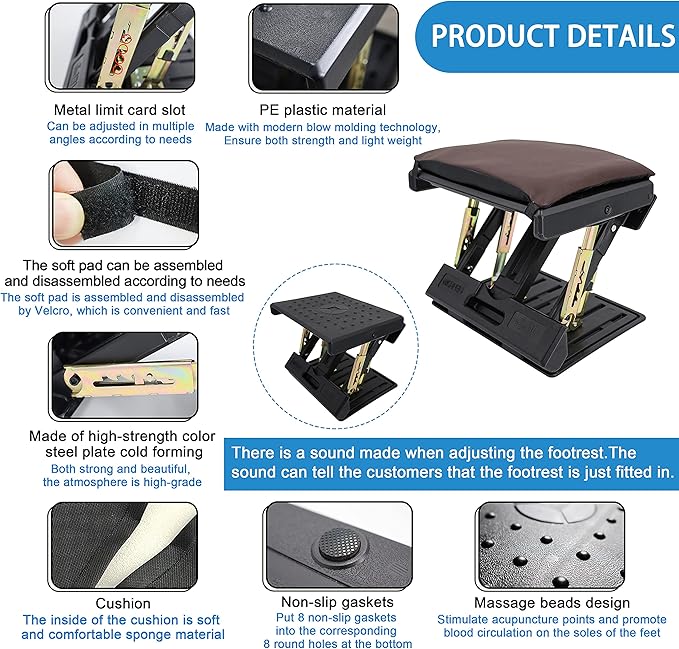 PRODUCT DETAILS

Metal limit card slot
Can be adjusted in multiple angles according to needs

PE plastic material
Made with modern blow molding technology, Ensure both strength and light weight

The soft pad can be assembled and disassembled according to needs
The soft pad is assembled and disassembled by Velcro, which is convenient and fast

Made of high-strength color steel plate cold forming
Both strong and beautiful, the atmosphere is high-grade

There is a sound made when adjusting the footrest.The sound can tell the customers that the footrest is just fitted in.

Cushion
The inside of the cushion is soft and comfortable sponge material

Non-slip gaskets
Put 8 non-slip gaskets into the corresponding 8 round holes at the bottom

Massage beads design
Stimulate acupuncture points and promote blood circulation on the soles of the feet