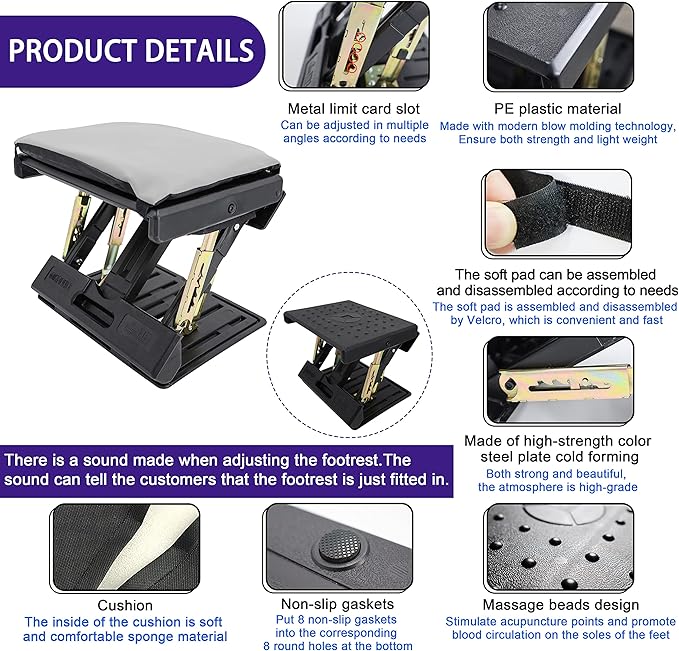 PRODUCT DETAILS

Metal limit card slot
Can be adjusted in multiple angles according to needs

PE plastic material
Made with modern blow molding technology, Ensure both strength and light weight

The soft pad can be assembled and disassembled according to needs
The soft pad is assembled and disassembled by Velcro, which is convenient and fast

Made of high-strength color steel plate cold forming
Both strong and beautiful, the atmosphere is high-grade

There is a sound made when adjusting the footrest.The sound can tell the customers that the footrest is just fitted in.

Cushion
The inside of the cushion is soft and comfortable sponge material

Non-slip gaskets
Put 8 non-slip gaskets into the corresponding 8 round holes at the bottom

Massage beads design
Stimulate acupuncture points and promote blood circulation on the soles of the feet