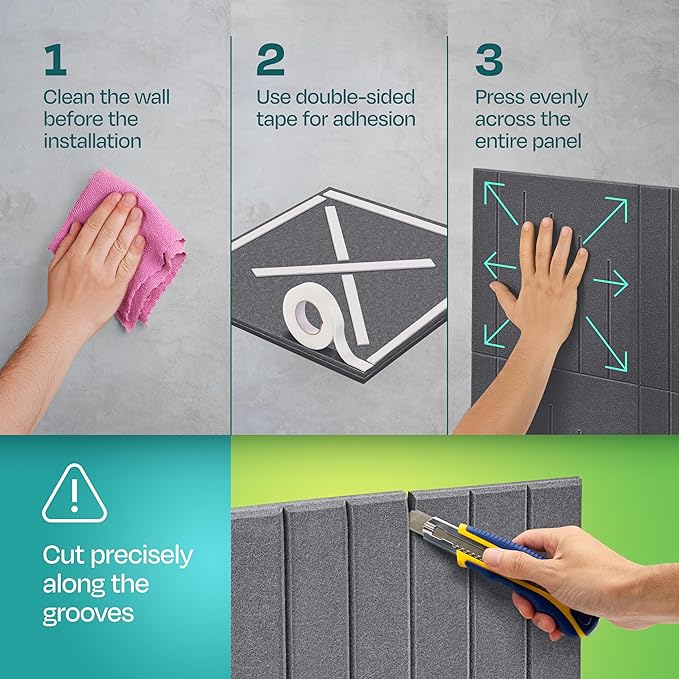 1
Clean the wall before the installation

2
Use double-sided tape for adhesion

3
Press evenly across the entire panel

Cut precisely along the grooves