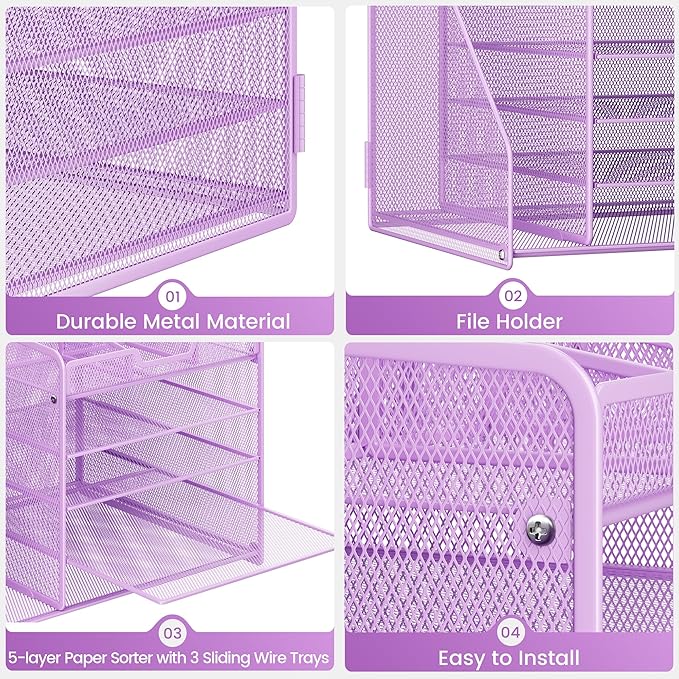 01
Durable Metal Material

02
File Holder

03
5-layer Paper Sorter with 3 Sliding Wire Trays

04
Easy to Install